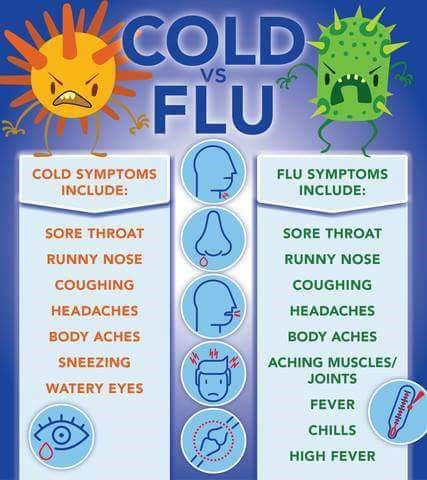 COLD
VS
FLU

COLD SYMPTOMS INCLUDE:

SORE THROAT
RUNNY NOSE
COUGHING
HEADACHES
BODY ACHES
SNEEZING
WATERY EYES

FLU SYMPTOMS INCLUDE:

SORE THROAT
RUNNY NOSE
COUGHING
HEADACHES
BODY ACHES
ACHING MUSCLES/ JOINTS
FEVER
CHILLS
HIGH FEVER